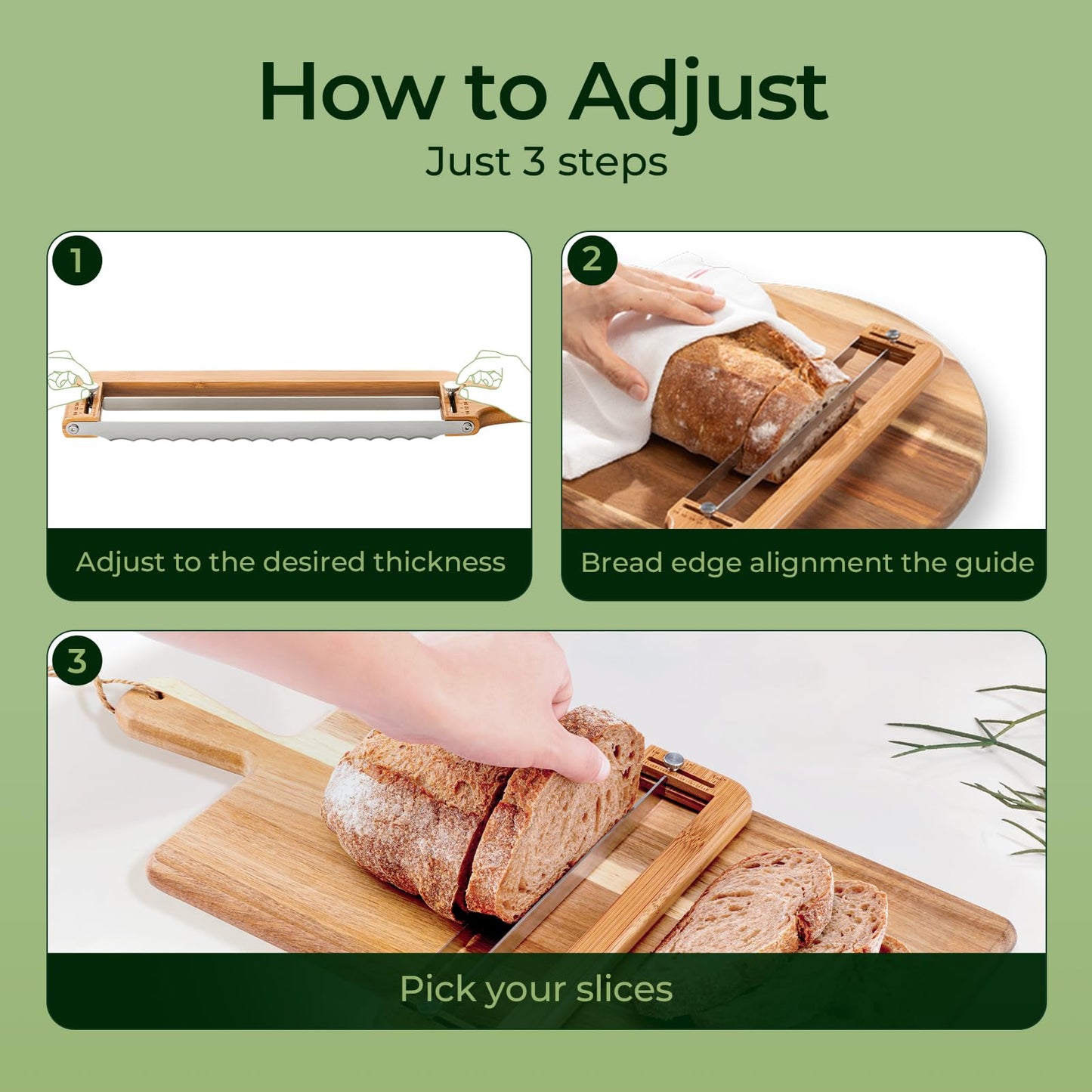 How to Adjust
Just 3 steps

1
Adjust to the desired thickness

2
Bread edge alignment the guide

3
Pick your slices