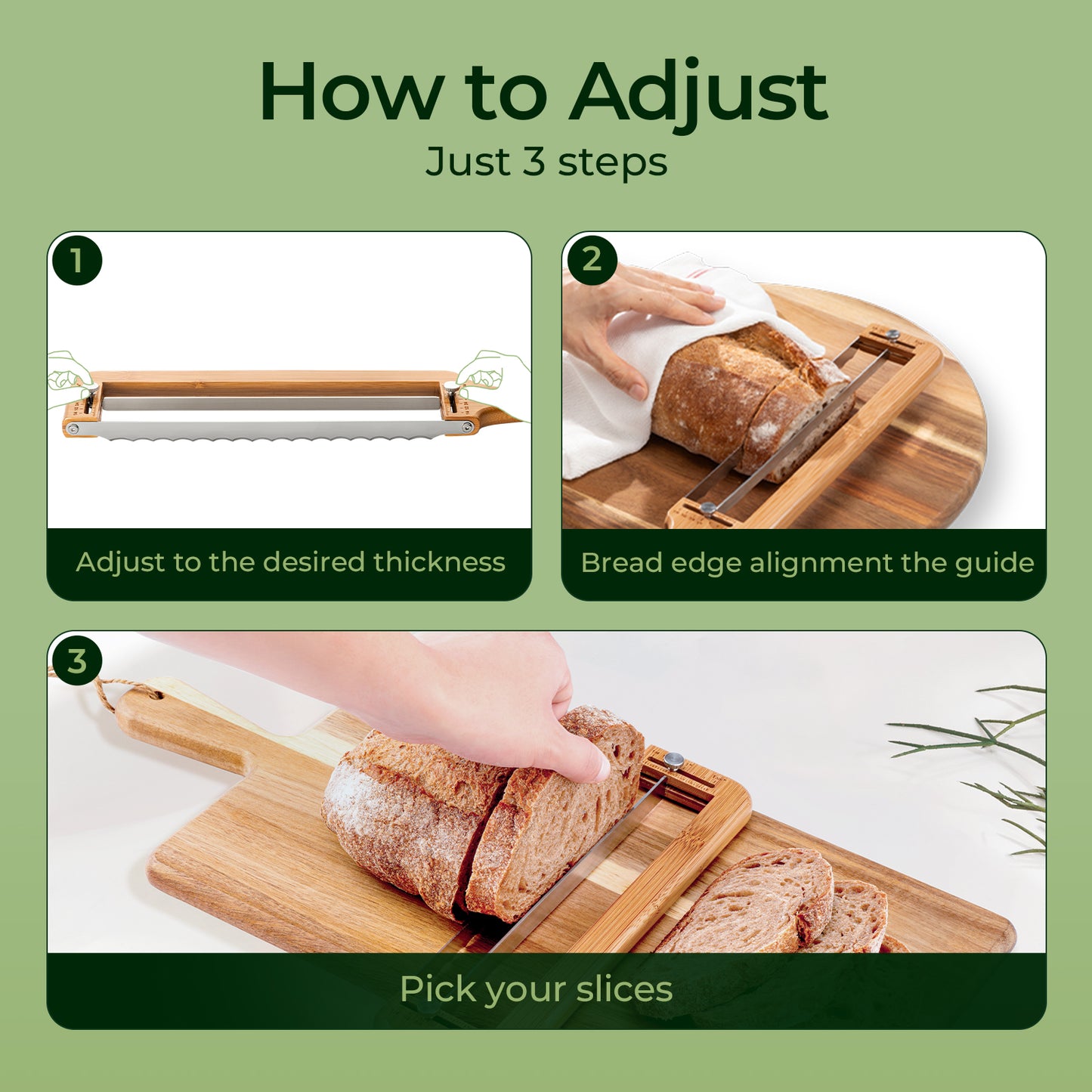 How to Adjust
Just 3 steps

1
Adjust to the desired thickness

2
Bread edge alignment the guide

3
Pick your slices