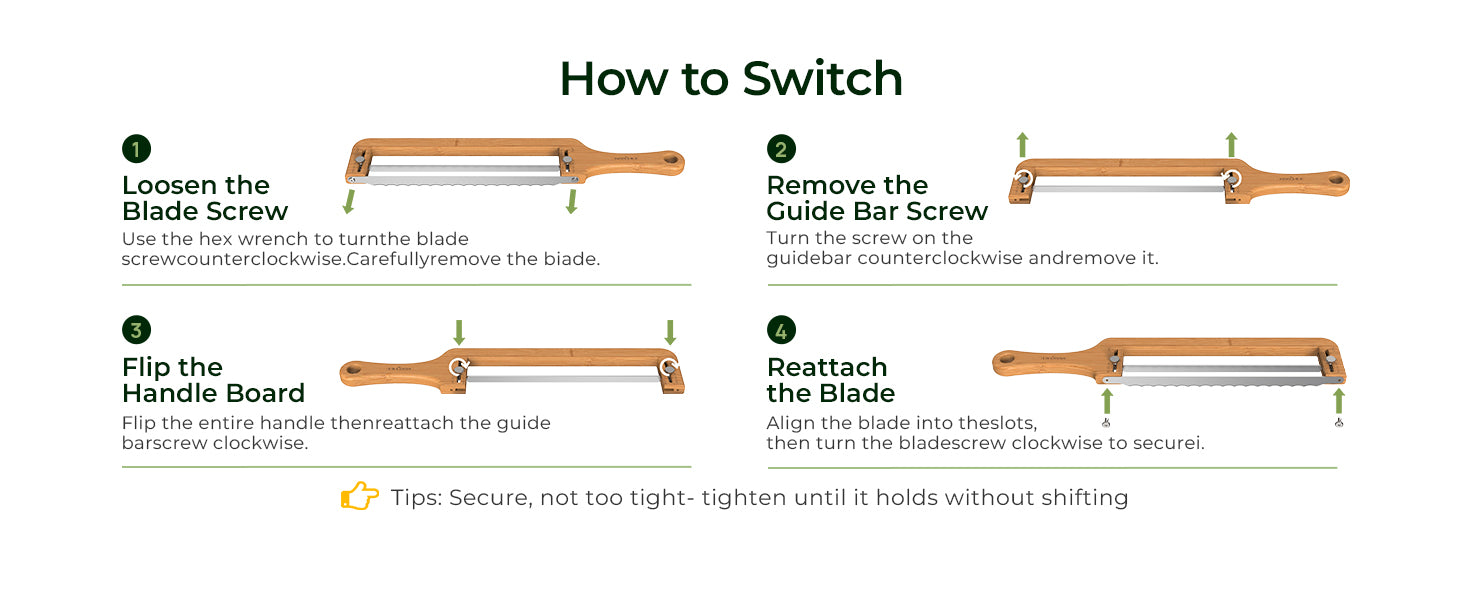 How to Switch

1
Loosen the Blade Screw
Use the hex wrench to turnthe blade screwcounterclockwise.Carefullyremove the biade.

2
Remove the Guide Bar Screw
Turn the screw on the guidebar counterclockwise andremove it.

3
Flip the Handle Board
Flip the entire handle thenreattach the guide barscrew clockwise.

4
Reattach the Blade
Align the blade into theslots, then turn the bladescrew clockwise to securei.

Tips: Secure, not too tight- tighten until it holds without shifting